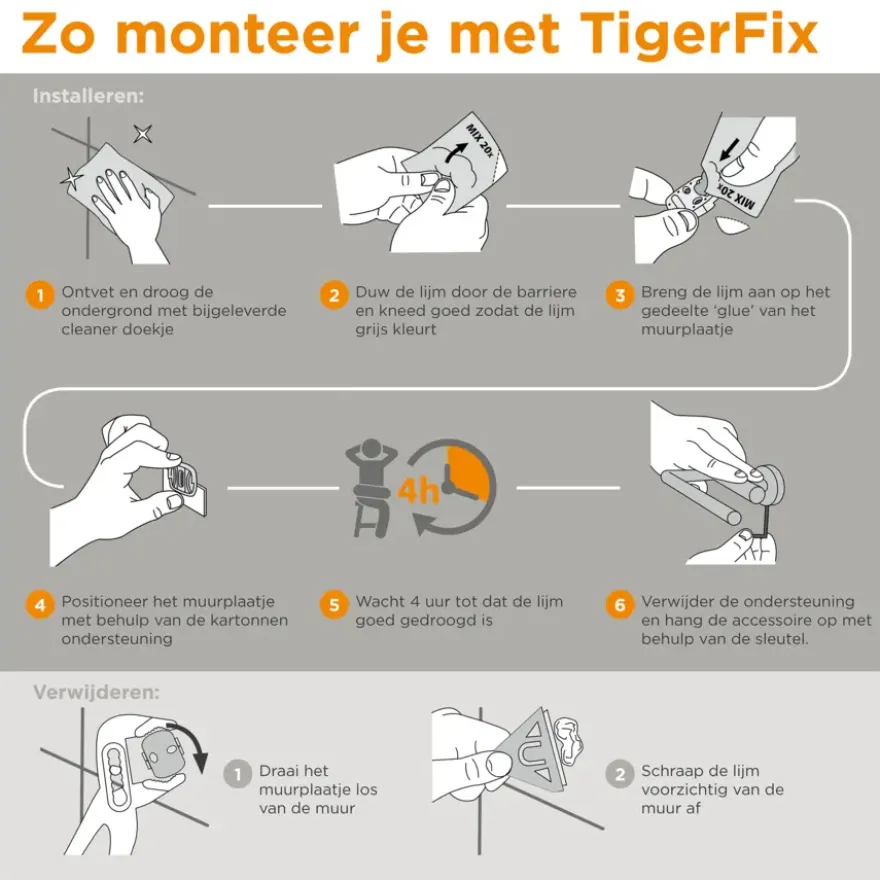 Zo monteer je met TigerFix

Installeren:

MIX 20x

MIX 20x

1 Ontvet en droog de ondergrond met bijgeleverde cleaner doekje

2 Duw de lijm door de barriere en kneed goed zodat de lijm grijs kleurt

3 Breng de lijm aan op het gedeelte 'glue' van het muurplaatje

4h

4 Positioneer het muurplaatje met behulp van de kartonnen ondersteuning

5 Wacht 4 uur tot dat de lijm goed gedroogd is

6 Verwijder de ondersteuning en hang de accessoire op met behulp van de sleutel.

Verwijderen:

1 Draai het muurplaatje los van de muur

2 Schraap de lijm voorzichtig van de muur af